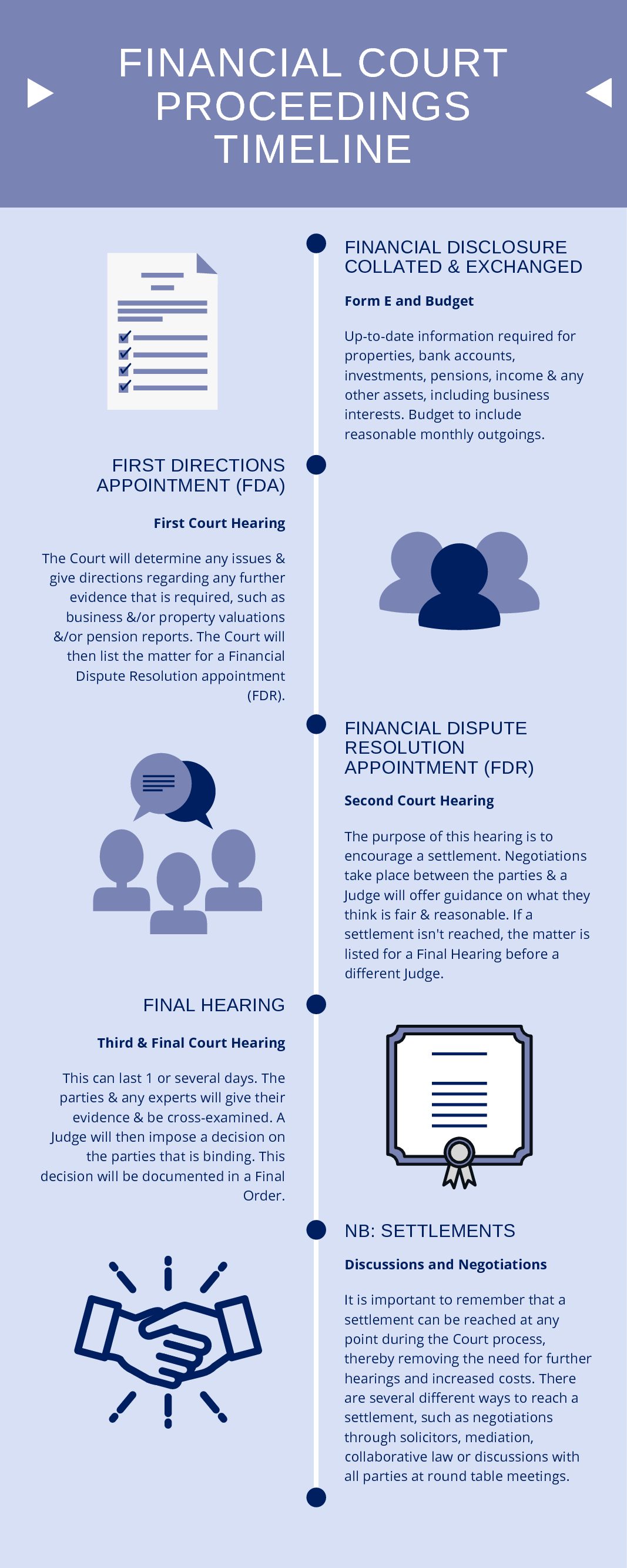 FINANCIAL COURT PROCEEDINGS TIMELINE

FINANCIAL DISCLOSURE COLLATED & EXCHANGED

Form E and Budget

Up-to-date information required for properties, bank accounts, investments, pensions, income & any other assets, including business interests. Budget to include reasonable monthly outgoings.

FIRST DIRECTIONS APPOINTMENT (FDA)

First Court Hearing

The Court will determine any issues & give directions regarding any further evidence that is required, such as business &/or property valuations &/or pension reports. The Court will then list the matter for a Financial Dispute Resolution appointment (FDR).

FINANCIAL DISPUTE RESOLUTION APPOINTMENT (FDR)

Second Court Hearing

The purpose of this hearing is to encourage a settlement. Negotiations take place between the parties & a Judge will offer guidance on what they think is fair & reasonable. If a settlement isn't reached, the matter is listed for a Final Hearing before a different Judge.

FINAL HEARING

Third & Final Court Hearing

This can last 1 or several days. The parties & any experts will give their evidence & be cross-examined. A Judge will then impose a decision on the parties that is binding. This decision will be documented in a Final Order.

NB: SETTLEMENTS

Discussions and Negotiations

It is important to remember that a settlement can be reached at any point during the Court process, thereby removing the need for further hearings and increased costs. There are several different ways to reach a settlement, such as negotiations through solicitors, mediation, collaborative law or discussions with all parties at round table meetings.